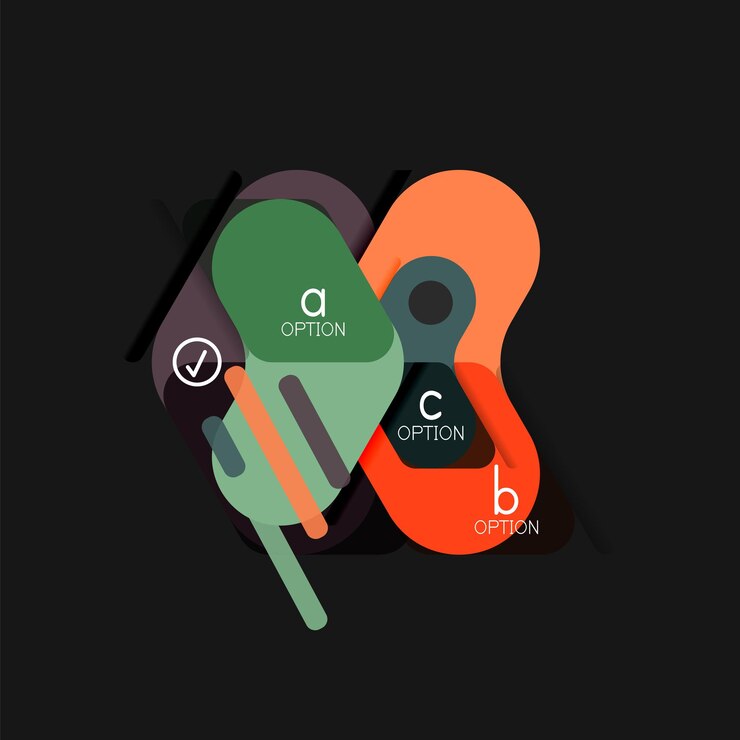 a
OPTION

c
OPTION

b
OPTION