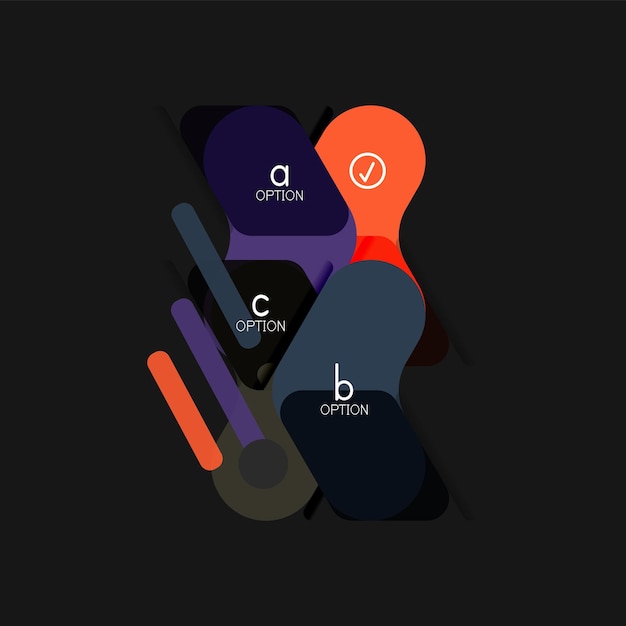 a
OPTION

c
OPTION

b
OPTION