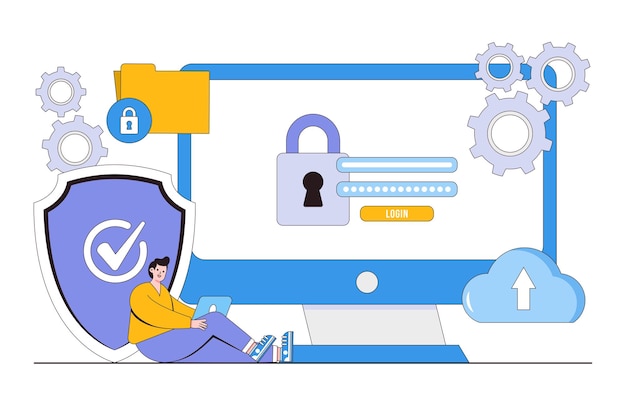 LOGIN