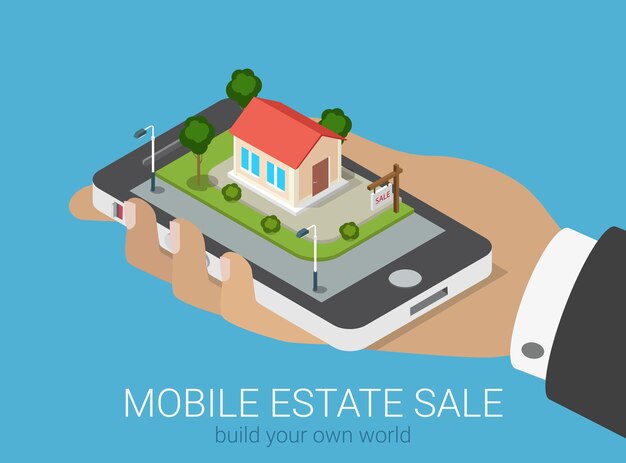 SALE

MOBILE ESTATE SALE
build your own world