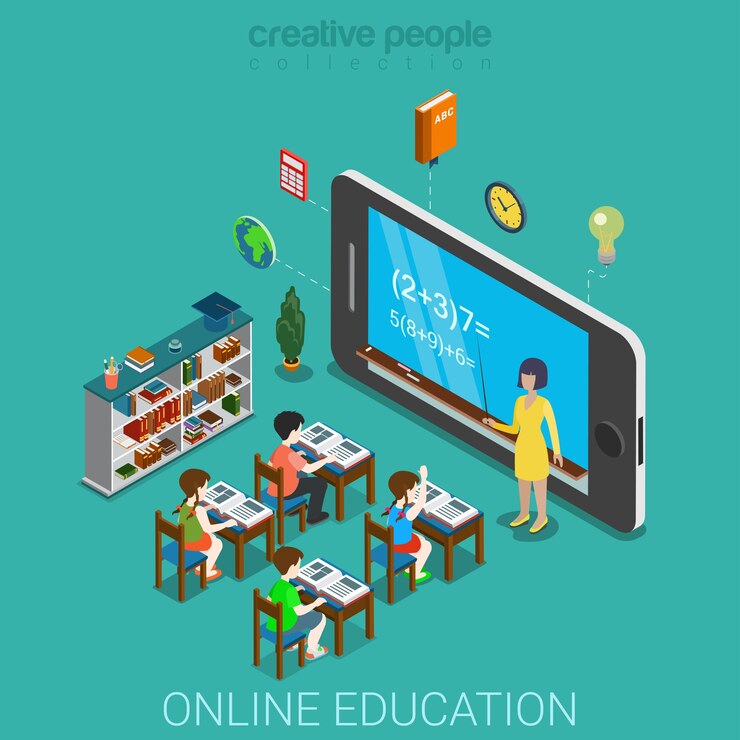 creative people
collection

ABC

$(2+3)7=$
$5(8+9)+6=$

ONLINE EDUCATION