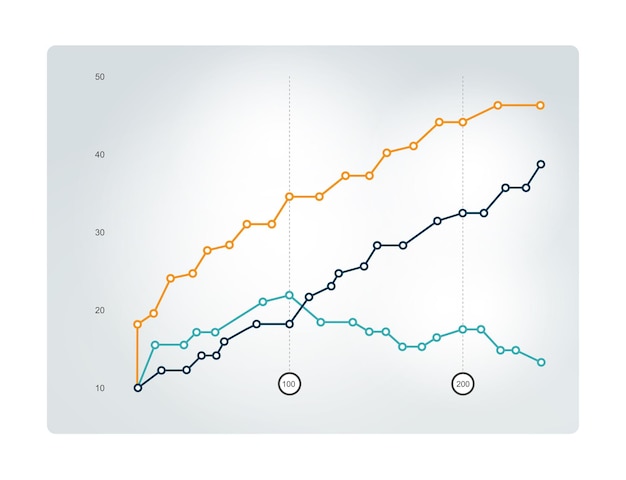 50
40
30
20
10
100
200