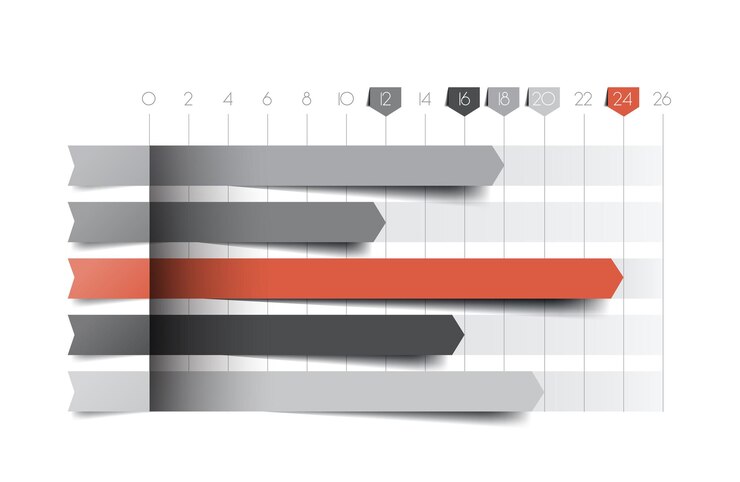 0 2 4 6 8 10 12 14 16 18 20 22 24 26