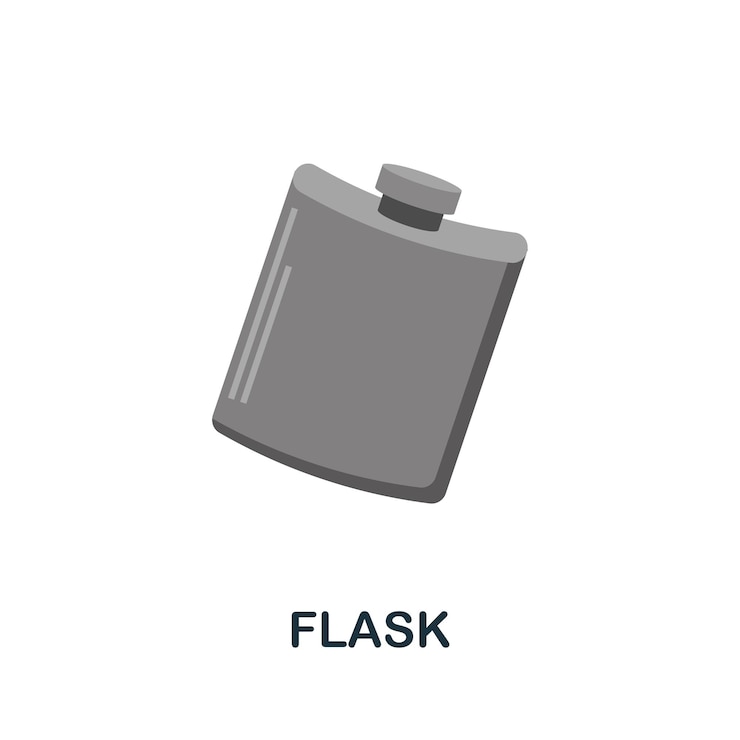 FLASK