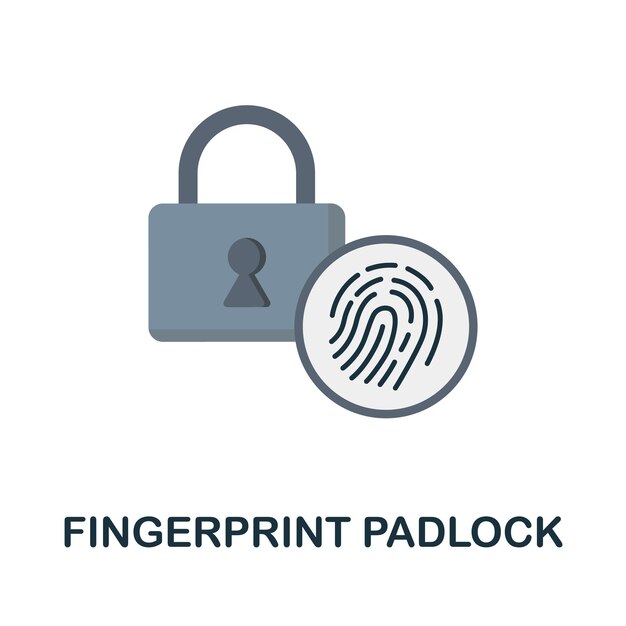 FINGERPRINT PADLOCK