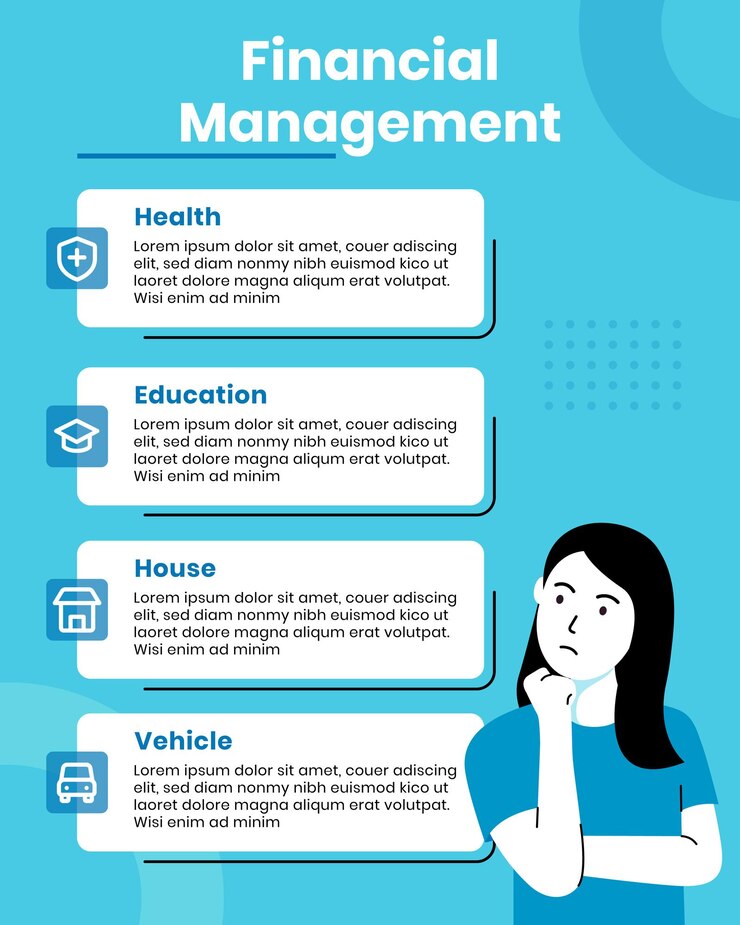 Financial Management

Health
Lorem ipsum dolor sit amet, couer adiscing elit, sed diam nonmy nibh euismod kico ut laoret dolore magna aliqum erat volutpat. Wisi enim ad minim

Education
Lorem ipsum dolor sit amet, couer adiscing elit, sed diam nonmy nibh euismod kico ut laoret dolore magna aliqum erat volutpat. Wisi enim ad minim

House
Lorem ipsum dolor sit amet, couer adiscing elit, sed diam nonmy nibh euismod kico ut laoret dolore magna aliqum erat volutpat. Wisi enim ad minim

Vehicle
Lorem ipsum dolor sit amet, couer adiscing elit, sed diam nonmy nibh euismod kico ut laoret dolore magna aliqum erat volutpat. Wisi enim ad minim