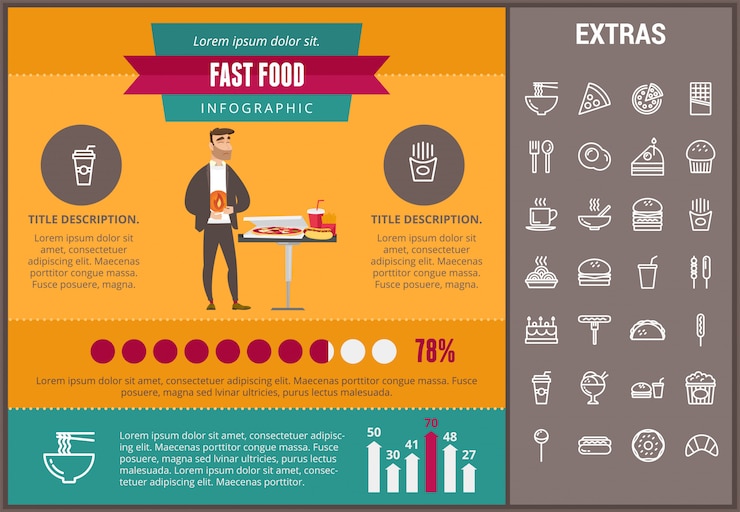 Lorem ipsum dolor sit.

FAST FOOD

INFOGRAPHIC

TITLE DESCRIPTION.

Lorem ipsum dolor sit amet, consectetuer adipiscing elit. Maecenas porttitor congue massa. Fusce posuere, magna.

TITLE DESCRIPTION.

Lorem ipsum dolor sit amet, consectetuer adipiscing elit. Maecenas porttitor congue massa. Fusce posuere, magna.

78%

Lorem ipsum dolor sit amet, consectetuer adipiscing elit. Maecenas porttitor congue massa. Fusce posuere, magna sed lvinar ultricies, purus lectus malesuada.

Lorem ipsum dolor sit amet, consectetuer adipiscing elit. Maecenas porttitor congue massa. Fusce posuere, magna sed lvinar ultricies, purus lectus malesuada. Lorem ipsum dolor sit amet, consectetuer adipiscing elit. Maecenas porttitor.

50 30 41 70 48 27

EXTRAS