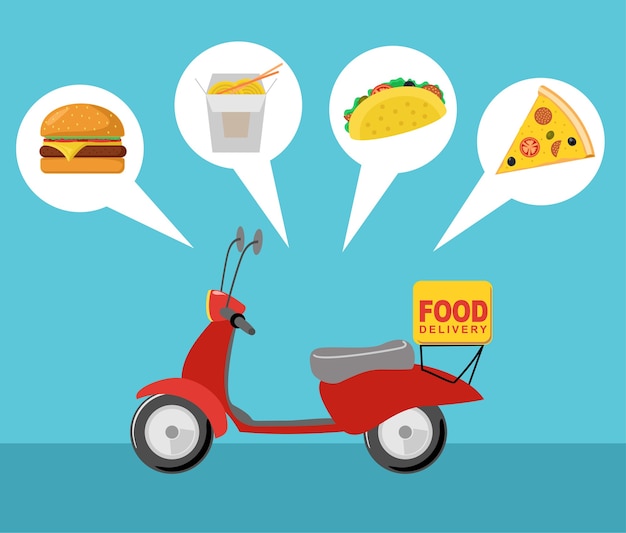 FOOD
DELIVERY