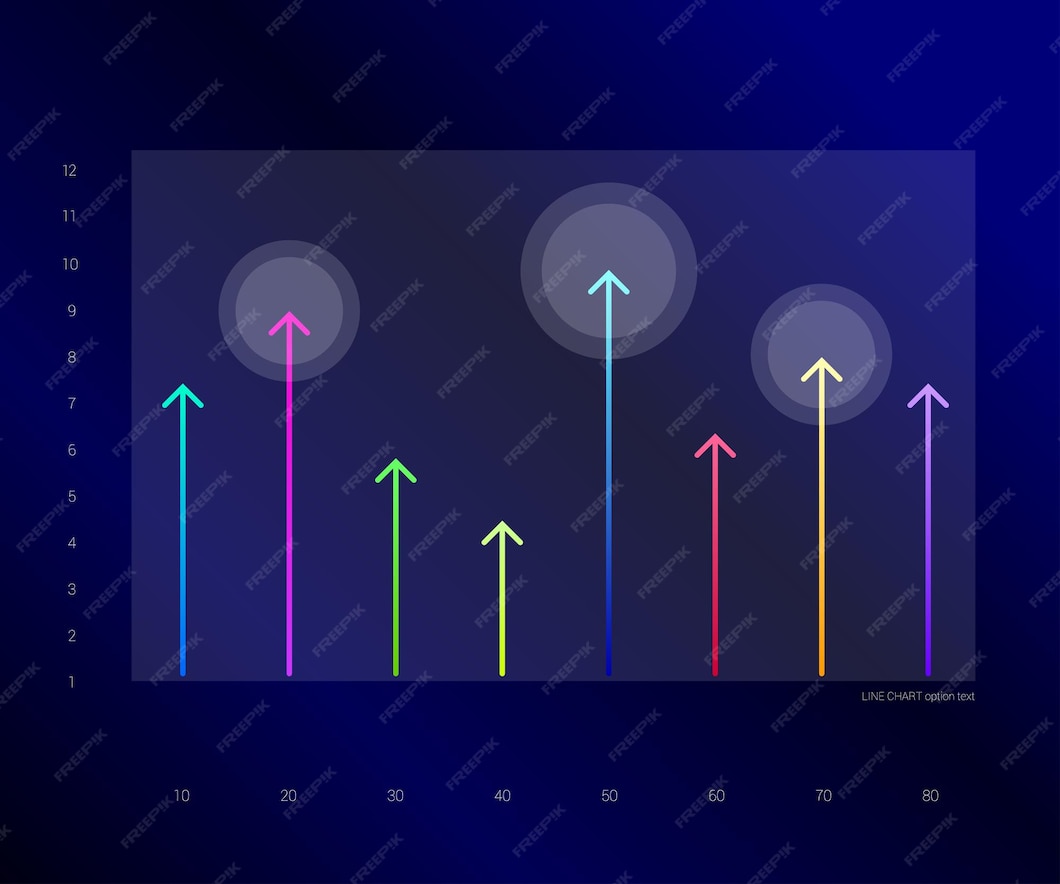 12
11
10
9
8
7
6
5
4
3
2
1

LINE CHART option text

10 20 30 40 50 60 70 80

FREEPIK