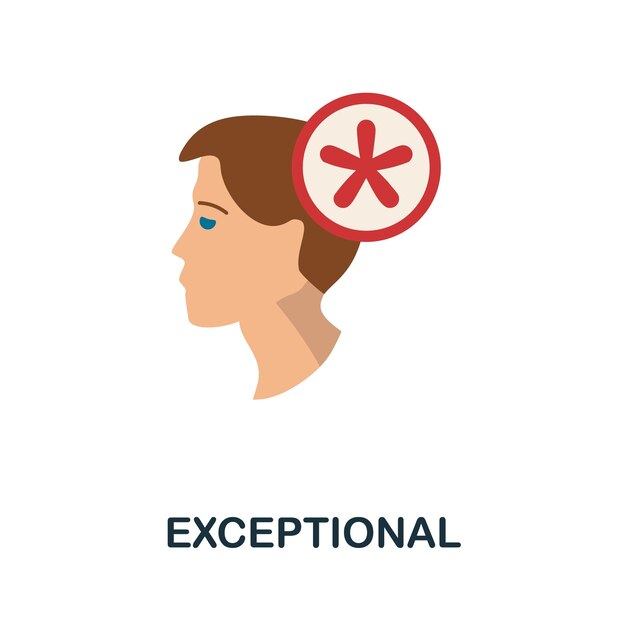 EXCEPTIONAL