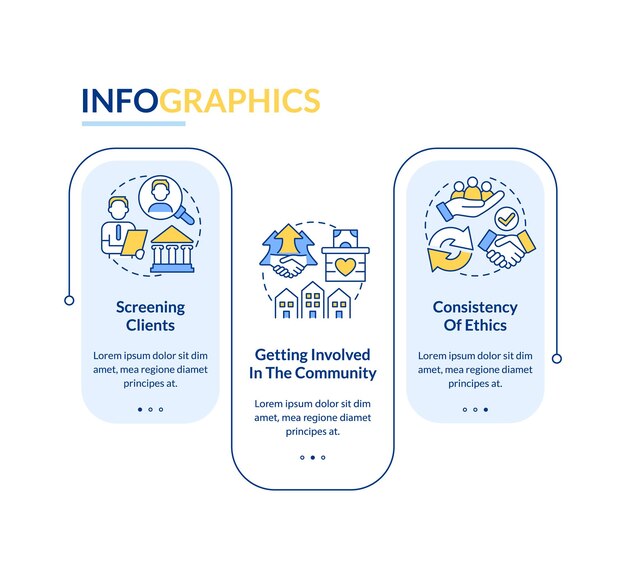 INFOGRAPHICS

Screening Clients

Lorem ipsum dolor sit dim amet, mea regione diamet principes at.

Getting Involved In The Community

Lorem ipsum dolor sit dim amet, mea regione diamet principes at.

Consistency Of Ethics

Lorem ipsum dolor sit dim amet, mea regione diamet principes at.