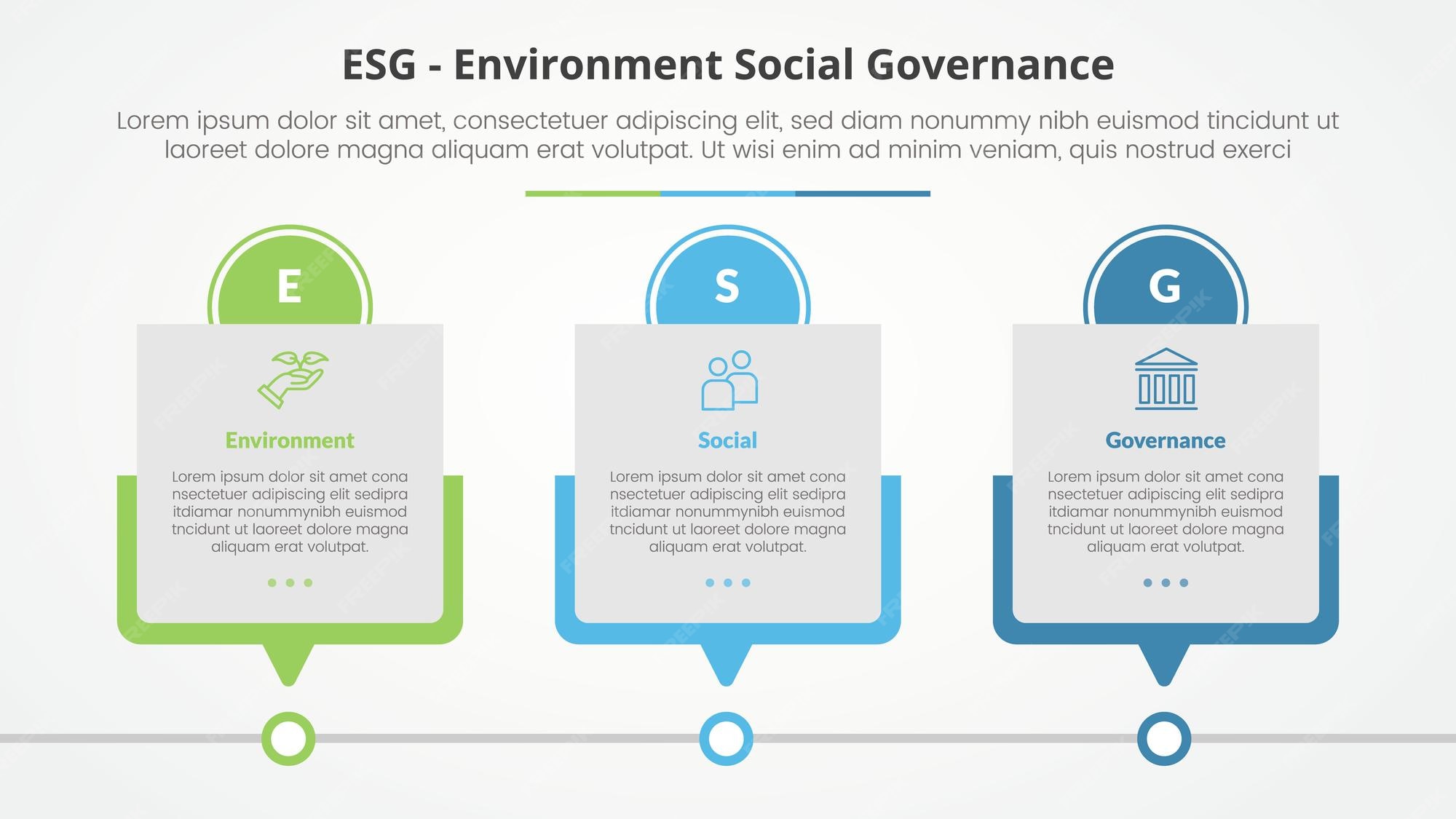 ESG - Environment Social Governance

Lorem ipsum dolor sit amet, consectetuer adipiscing elit, sed diam nonummy nibh euismod tincidunt ut laoreet dolore magna aliquam erat volutpat. Ut wisi enim ad minim veniam, quis nostrud exerci

E

Environment

Lorem ipsum dolor sit amet cona nsectetuer adipiscing elit sedipra itdiamar nonummynibh euismod tncidunt ut laoreet dolore magna aliquam erat volutpat.

S

Social

Lorem ipsum dolor sit amet cona nsectetuer adipiscing elit sedipra itdiamar nonummynibh euismod tncidunt ut laoreet dolore magna aliquam erat volutpat.

G

Governance

Lorem ipsum dolor sit amet cona nsectetuer adipiscing elit sedipra itdiamar nonummynibh euismod tncidunt ut laoreet dolore magna aliquam erat volutpat.