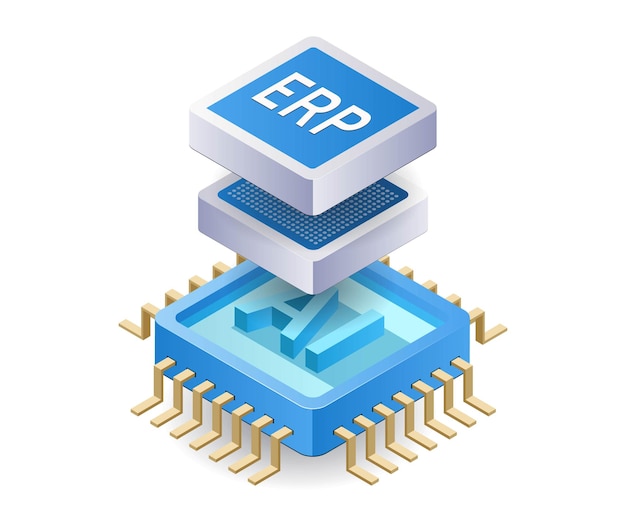 ERP

AI