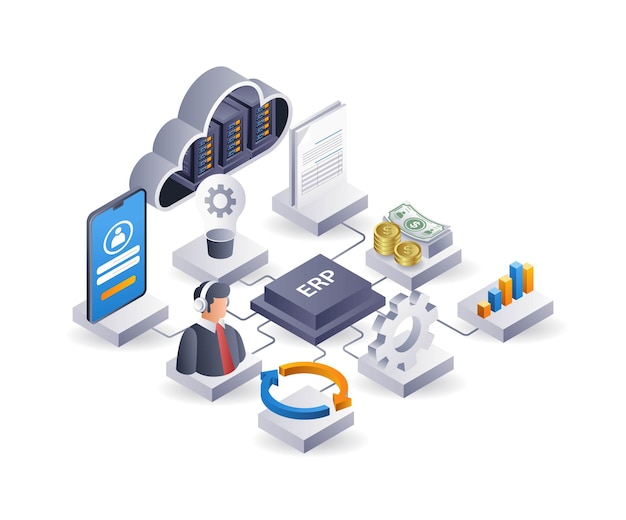 ERP