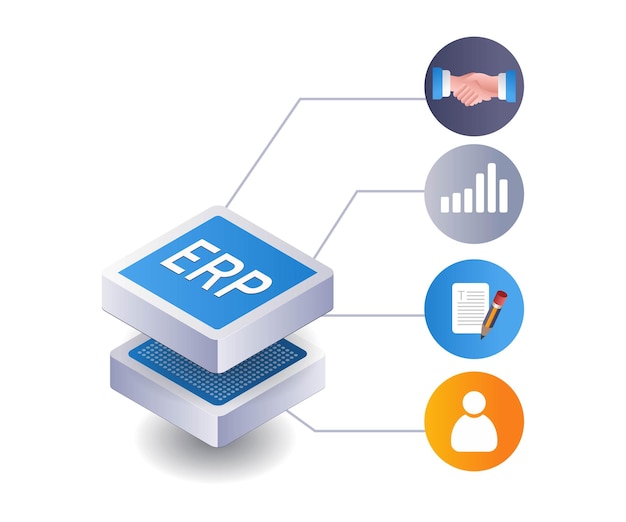 ERP

T