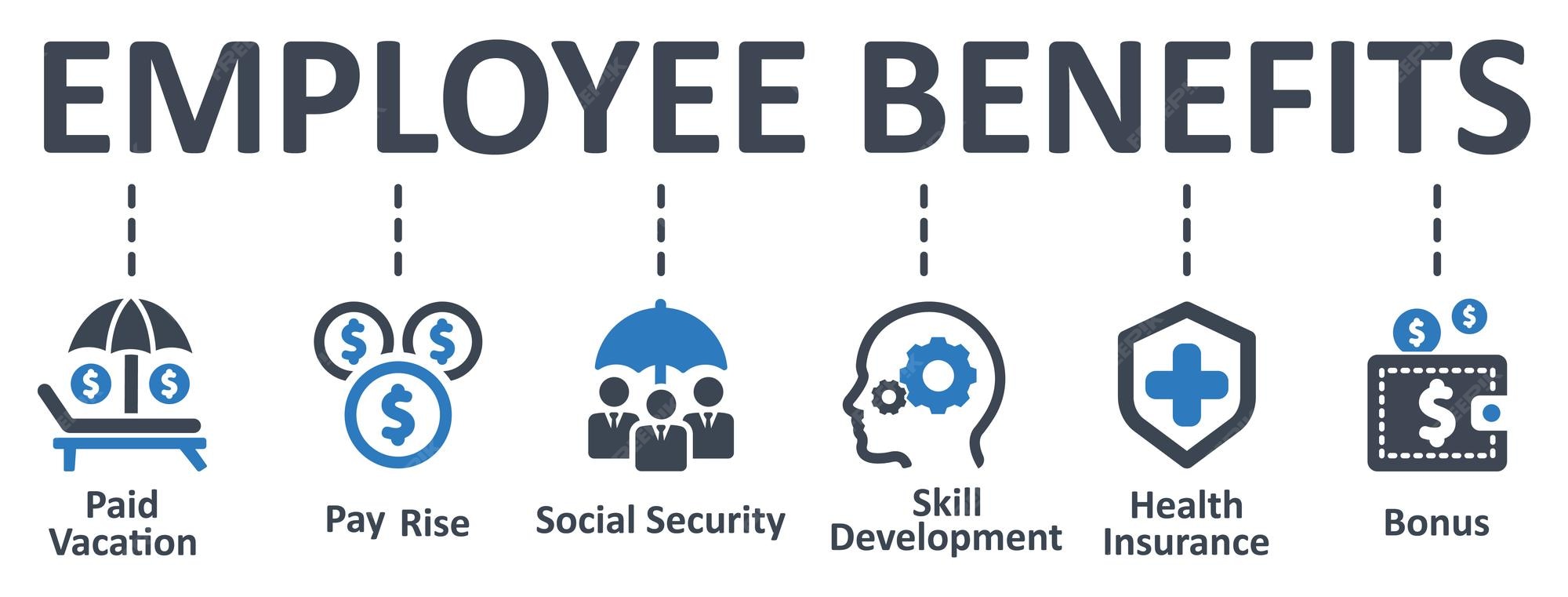 EMPLOYEE BENEFITS

Paid Vacation

Pay Rise

Social Security

Skill Development

Health Insurance

Bonus