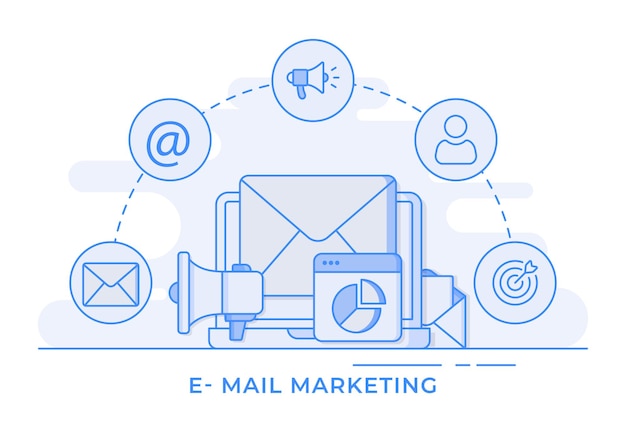 @

E- MAIL MARKETING