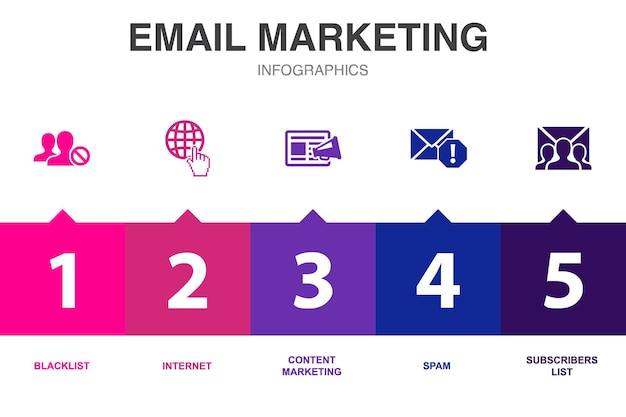 EMAIL MARKETING
INFOGRAPHICS

1
2
3
4
5

BLACKLIST

INTERNET

CONTENT MARKETING

SPAM

SUBSCRIBERS LIST