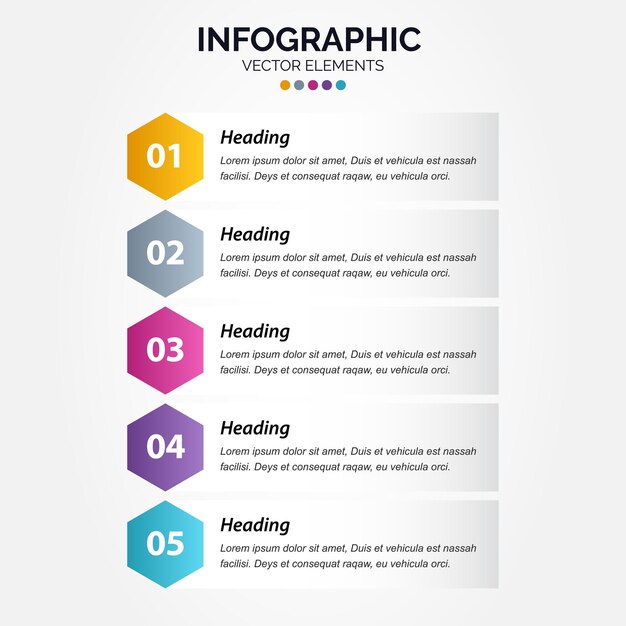 INFOGRAPHIC
VECTOR ELEMENTS

01
Heading
Lorem ipsum dolor sit amet, Duis et vehicula est nassah facilisi. Deys et consequat raqaw, eu vehicula orci.

02
Heading
Lorem ipsum dolor sit amet, Duis et vehicula est nassah facilisi. Deys et consequat raqaw, eu vehicula orci.

03
Heading
Lorem ipsum dolor sit amet, Duis et vehicula est nassah facilisi. Deys et consequat raqaw, eu vehicula orci.

04
Heading
Lorem ipsum dolor sit amet, Duis et vehicula est nassah facilisi. Deys et consequat raqaw, eu vehicula orci.

05
Heading
Lorem ipsum dolor sit amet, Duis et vehicula est nassah facilisi. Deys et consequat raqaw, eu vehicula orci.