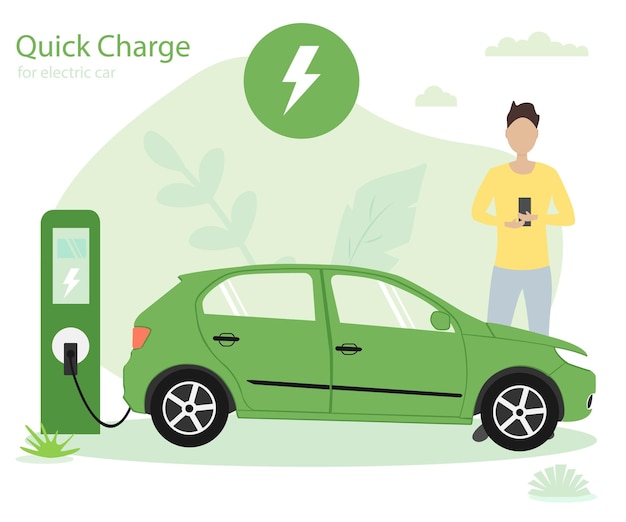 Quick Charge
for electric car