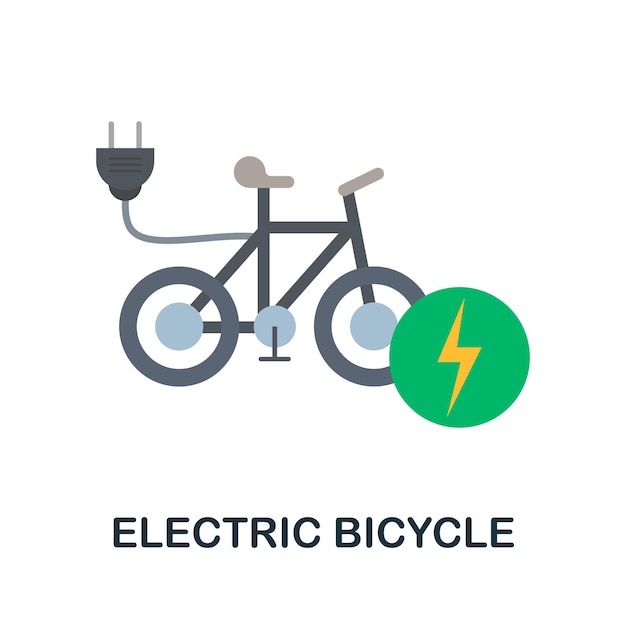 ELECTRIC BICYCLE