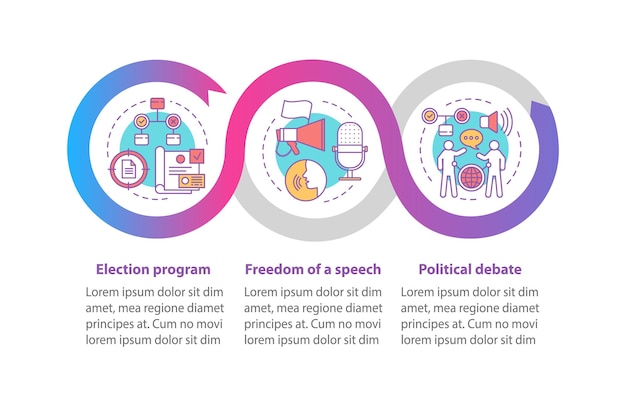 Election program

Lorem ipsum dolor sit dim amet, mea regione diamet principes at. Cum no movi lorem ipsum dolor sit dim

Freedom of a speech

Lorem ipsum dolor sit dim amet, mea regione diamet principes at. Cum no movi lorem ipsum dolor sit dim

Political debate

Lorem ipsum dolor sit dim amet, mea regione diamet principes at. Cum no movi lorem ipsum dolor sit dim