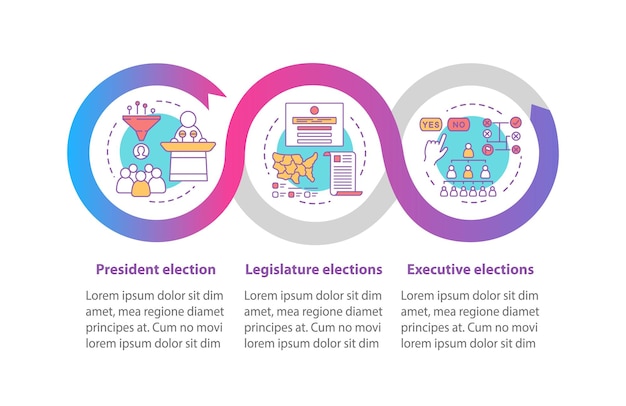 YES
NO

President election

Lorem ipsum dolor sit dim amet, mea regione diamet principes at. Cum no movi lorem ipsum dolor sit dim

Legislature elections

Lorem ipsum dolor sit dim amet, mea regione diamet principes at. Cum no movi lorem ipsum dolor sit dim

Executive elections

Lorem ipsum dolor sit dim amet, mea regione diamet principes at. Cum no movi lorem ipsum dolor sit dim