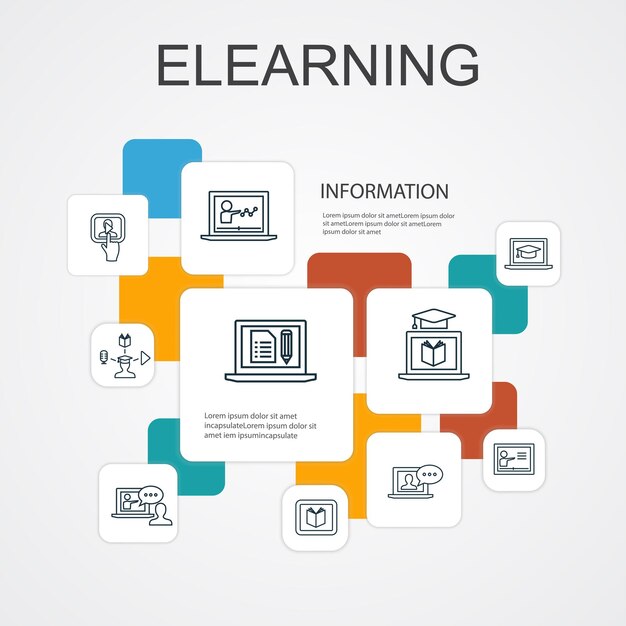 ELEARNING

INFORMATION

Lorem ipsum dolor sit ametLorem ipsum dolor sit ametLorem ipsum dolor sit ametLorem ipsum dolor sit amet

Lorem ipsum dolor sit amet incapsulateLorem ipsum dolor sit amet iem ipsumincapsulate