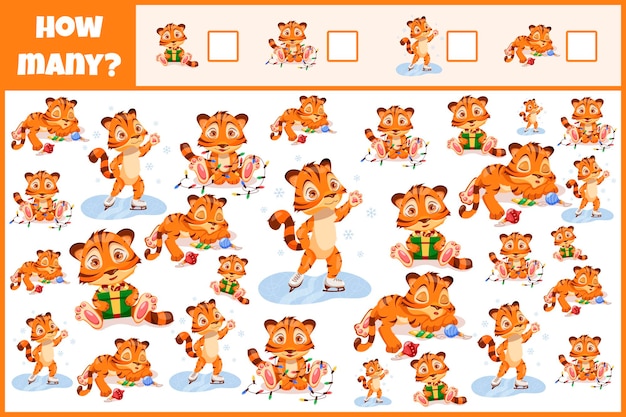 HOW MANY?