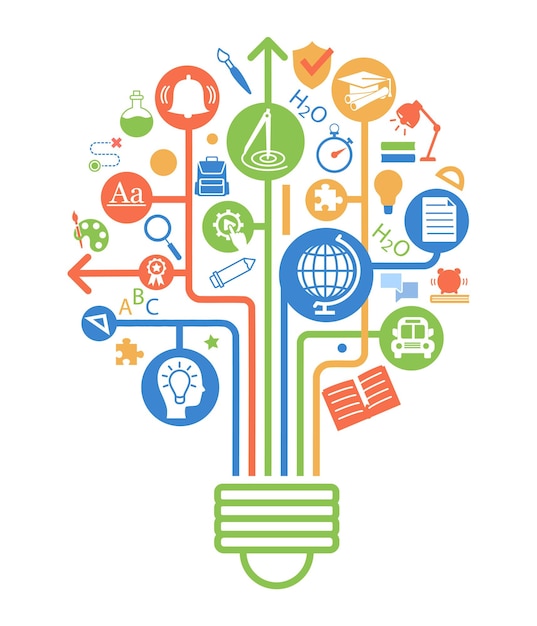 $H_2O$

Aa

$H_2O$

ABC