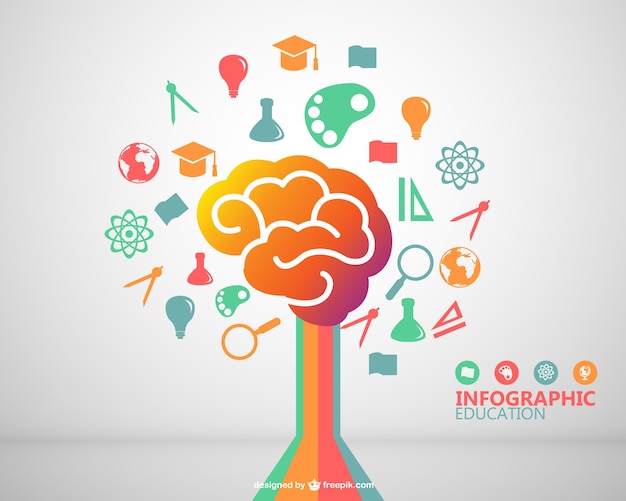 INFOGRAPHIC
EDUCATION

designed by freepik.com