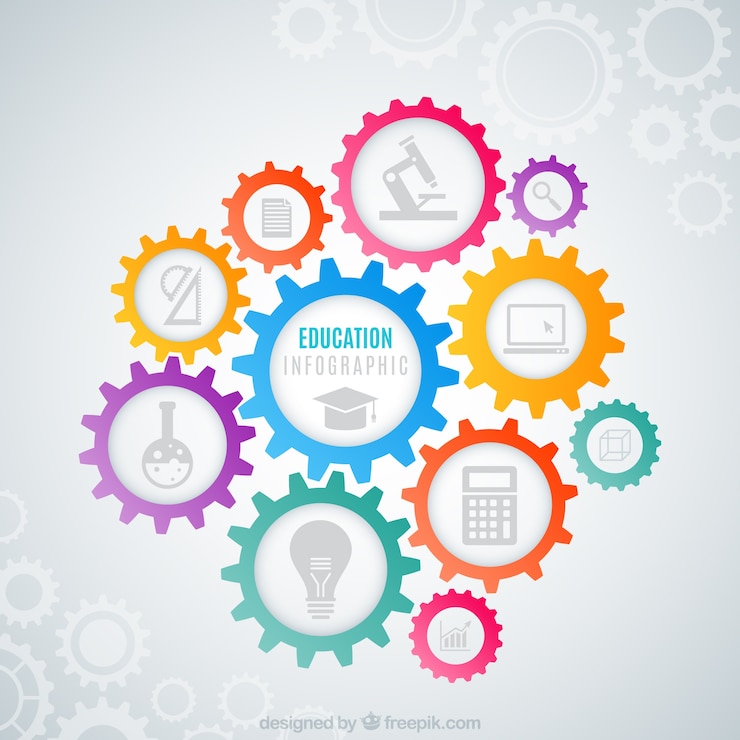 EDUCATION
INFOGRAPHIC

designed by freepik.com