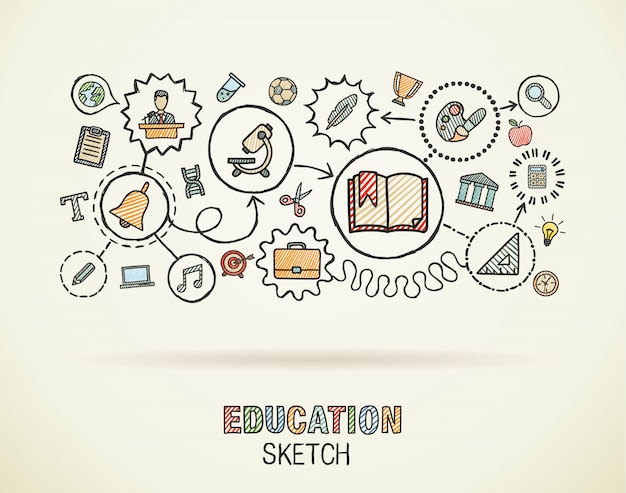 T

EDUCATION
SKETCH