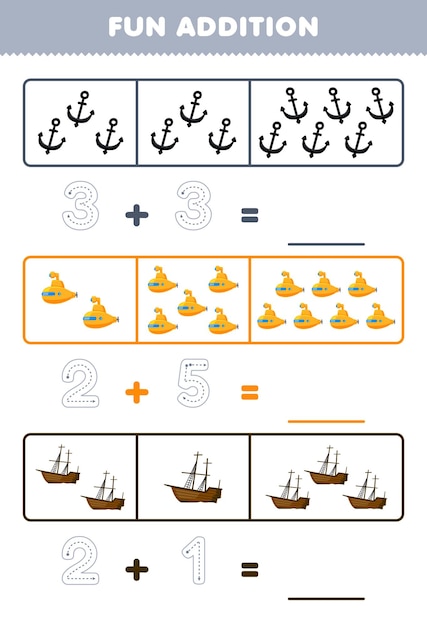 FUN ADDITION

$3 + 3 =$ ____

$2 + 5 =$ ____

$2 + 1 =$ ____