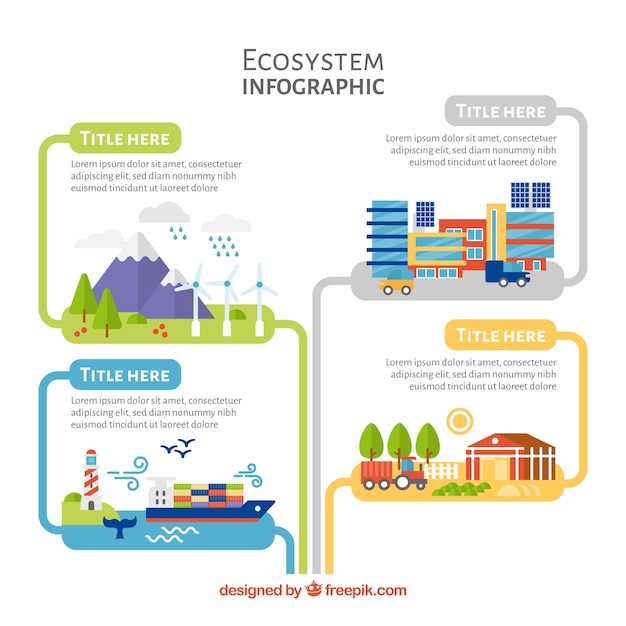 ECOSYSTEM
INFOGRAPHIC

TITLE HERE

Lorem ipsum dolor sit amet, consectetuer adipiscing elit, sed diam nonummy nibh euismod tincidunt ut laoreet dolore

TITLE HERE

Lorem ipsum dolor sit amet, consectetuer adipiscing elit, sed diam nonummy nibh euismod tincidunt ut laoreet dolore

TITLE HERE

Lorem ipsum dolor sit amet, consectetuer adipiscing elit, sed diam nonummy nibh euismod tincidunt ut laoreet dolore

TITLE HERE

Lorem ipsum dolor sit amet, consectetuer adipiscing elit, sed diam nonummy nibh euismod tincidunt ut laoreet dolore

designed by freepik.com