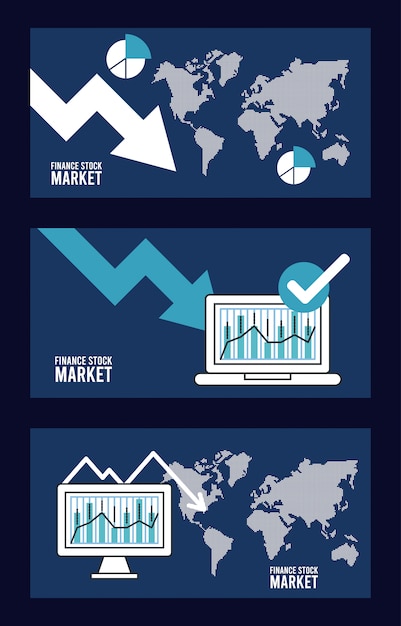 FINANCE STOCK
MARKET

FINANCE STOCK
MARKET

FINANCE STOCK
MARKET