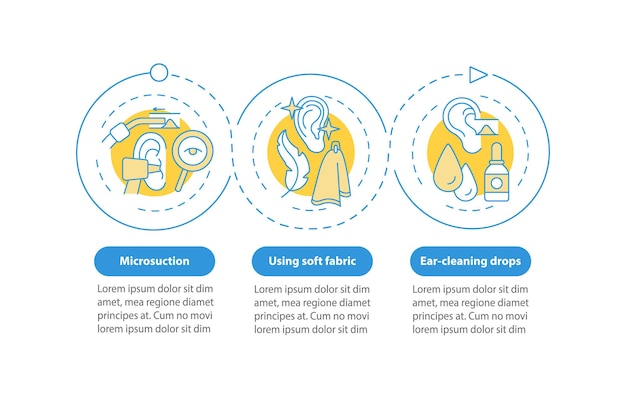 Microsuction

Lorem ipsum dolor sit dim amet, mea regione diamet principes at. Cum no movi lorem ipsum dolor sit dim

Using soft fabric

Lorem ipsum dolor sit dim amet, mea regione diamet principes at. Cum no movi lorem ipsum dolor sit dim

Ear-cleaning drops

Lorem ipsum dolor sit dim amet, mea regione diamet principes at. Cum no movi lorem ipsum dolor sit dim