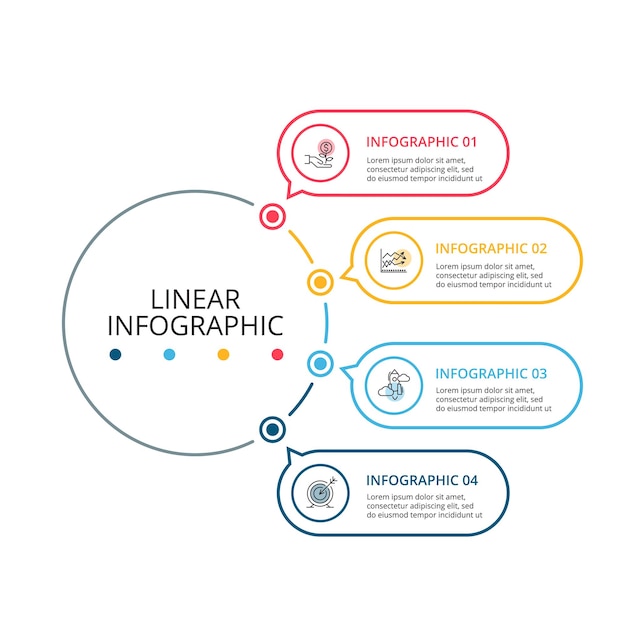 LINEAR INFOGRAPHIC

INFOGRAPHIC 01
Lorem ipsum dolor sit amet, consectetur adipiscing elit, sed do eiusmod tempor incididunt ut

INFOGRAPHIC 02
Lorem ipsum dolor sit amet, consectetur adipiscing elit, sed do eiusmod tempor incididunt ut

INFOGRAPHIC 03
Lorem ipsum dolor sit amet, consectetur adipiscing elit, sed do eiusmod tempor incididunt ut

INFOGRAPHIC 04
Lorem ipsum dolor sit amet, consectetur adipiscing elit, sed do eiusmod tempor incididunt ut