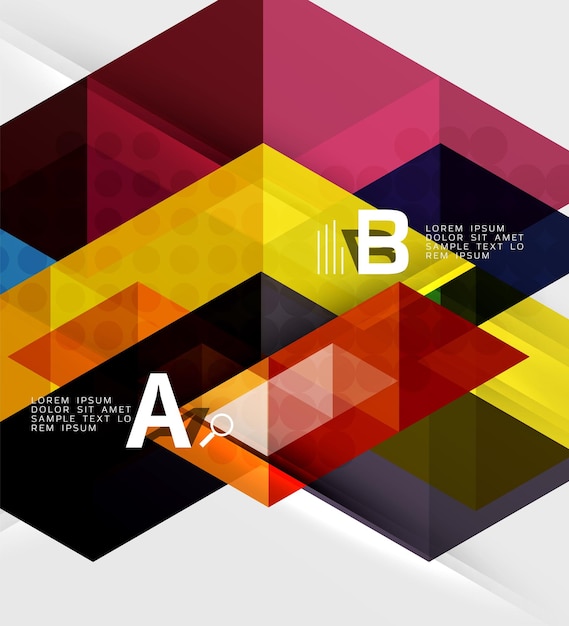 B
LOREM IPSUM
DOLOR SIT AMET
SAMPLE TEXT LO
REM IPSUM

LOREM IPSUM
DOLOR SIT AMET
SAMPLE TEXT LO
REM IPSUM
A