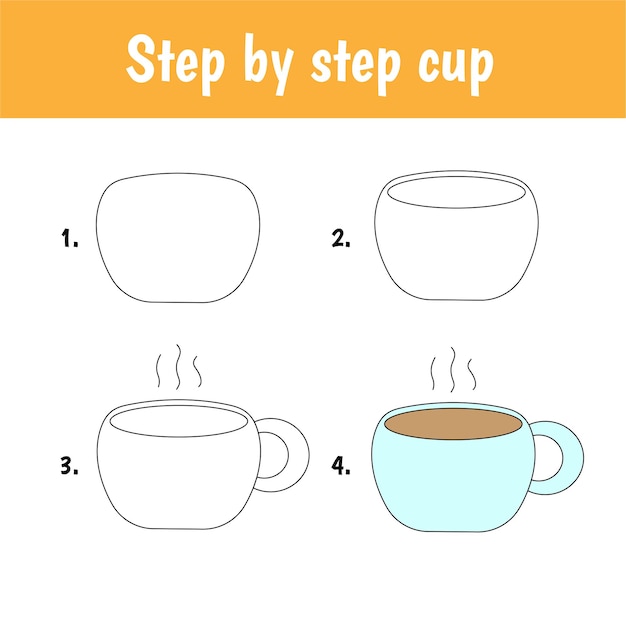 Step by step cup

1.

2.

3.

4.