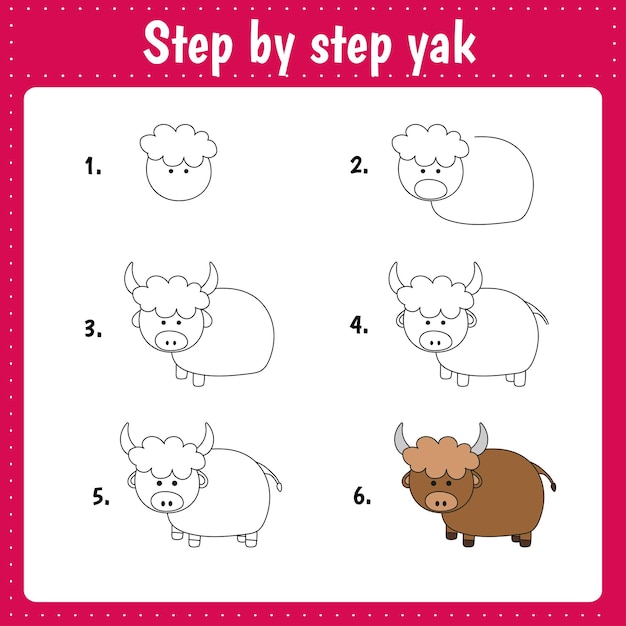 Step by step yak

1.

2.

3.

4.

5.

6.