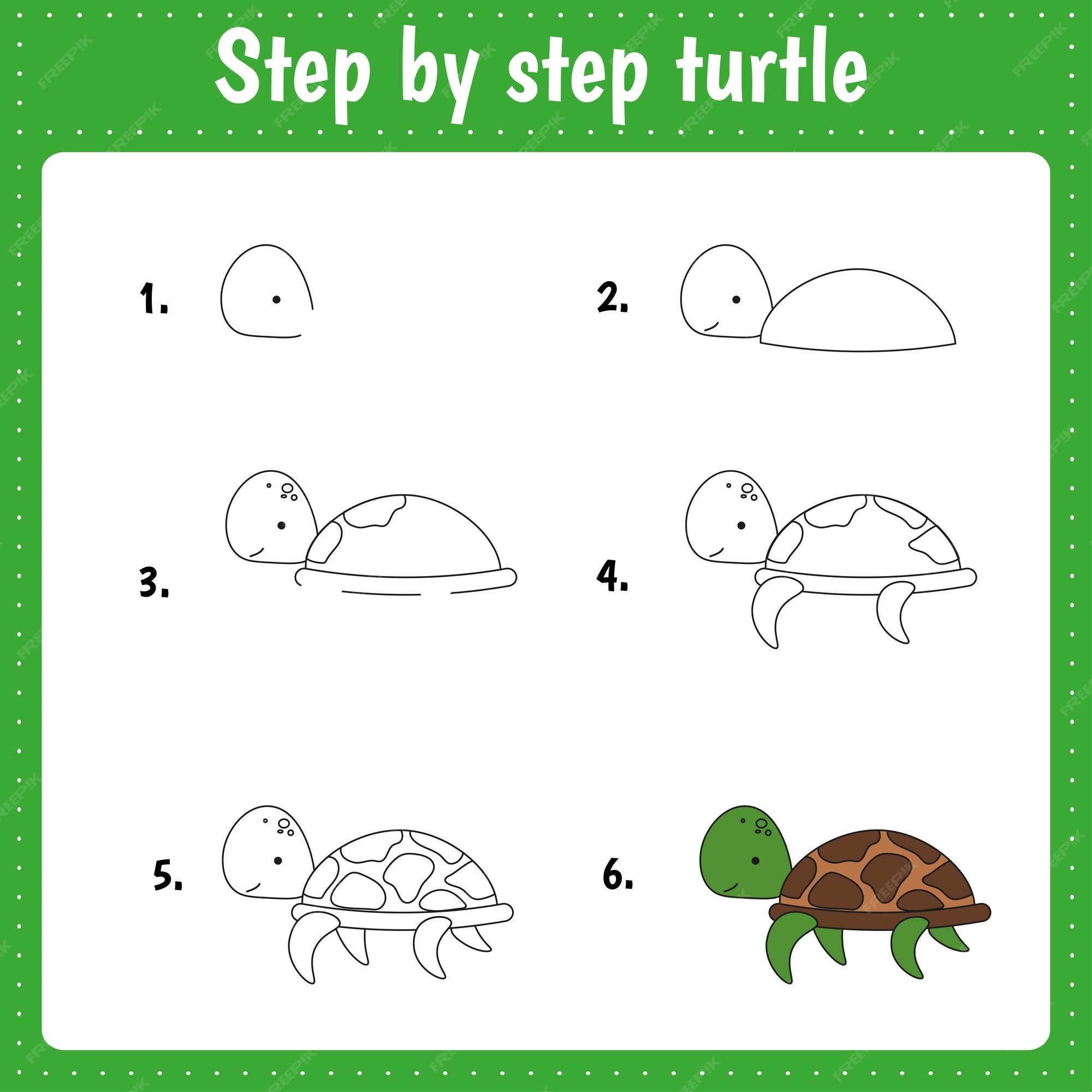 Step by step turtle

1.

2.

3.

4.

5.

6.

FREEPIK