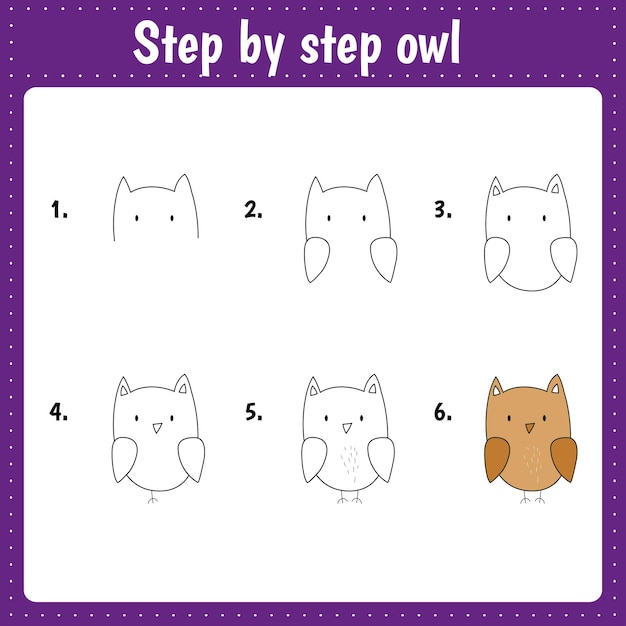 Step by step owl

1.

2.

3.

4.

5.

6.