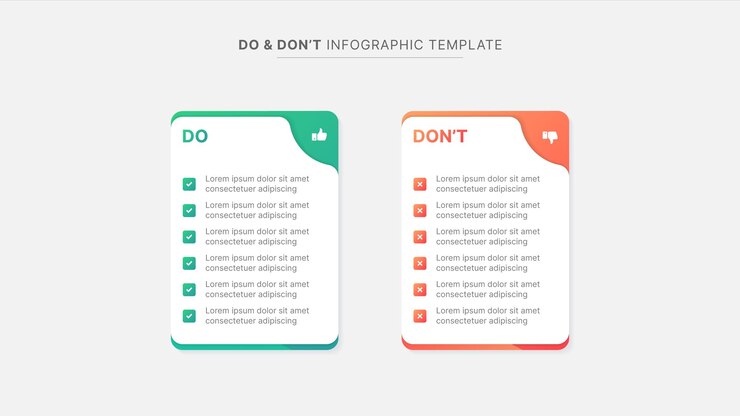 DO & DON'T INFOGRAPHIC TEMPLATE

DO

Lorem ipsum dolor sit amet consectetuer adipiscing

Lorem ipsum dolor sit amet consectetuer adipiscing

Lorem ipsum dolor sit amet consectetuer adipiscing

Lorem ipsum dolor sit amet consectetuer adipiscing

Lorem ipsum dolor sit amet consectetuer adipiscing

Lorem ipsum dolor sit amet consectetuer adipiscing

DON'T

Lorem ipsum dolor sit amet consectetuer adipiscing

Lorem ipsum dolor sit amet consectetuer adipiscing

Lorem ipsum dolor sit amet consectetuer adipiscing

Lorem ipsum dolor sit amet consectetuer adipiscing

Lorem ipsum dolor sit amet consectetuer adipiscing

Lorem ipsum dolor sit amet consectetuer adipiscing