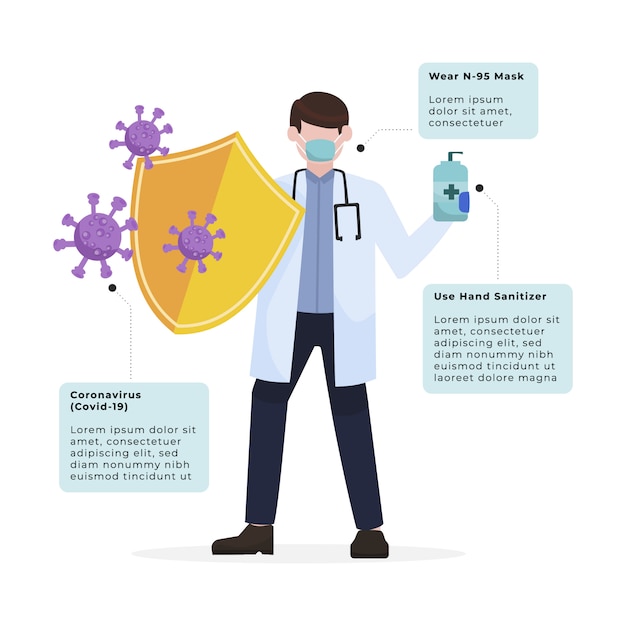 Wear N-95 Mask

Lorem ipsum dolor sit amet, consectetuer

Use Hand Sanitizer

Lorem ipsum dolor sit amet, consectetuer adipiscing elit, sed diam nonummy nibh euismod tincidunt ut laoreet dolore magna

Coronavirus (Covid-19)

Lorem ipsum dolor sit amet, consectetuer adipiscing elit, sed diam nonummy nibh euismod tincidunt ut