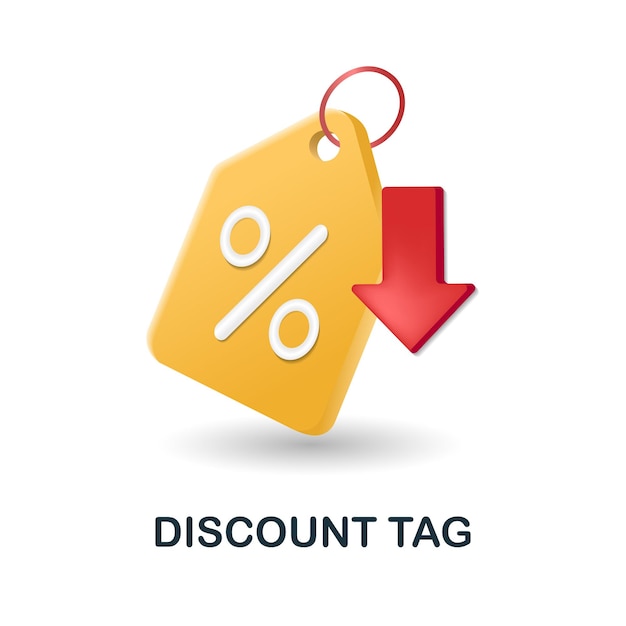 %

DISCOUNT TAG