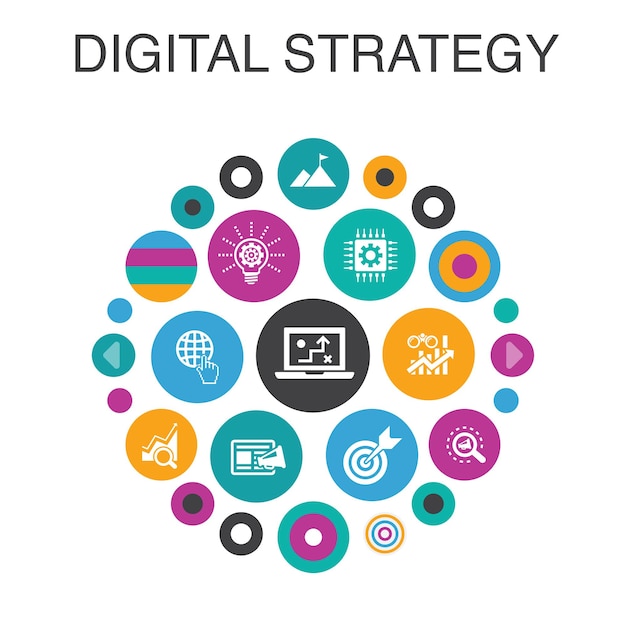 DIGITAL STRATEGY