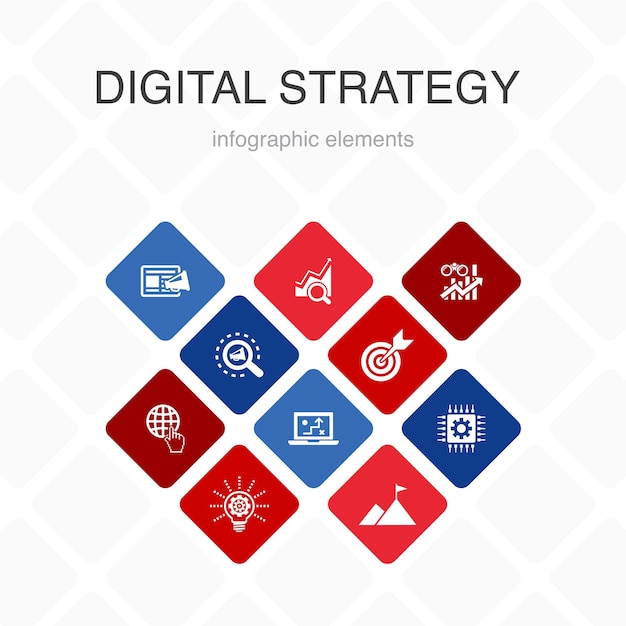 DIGITAL STRATEGY

infographic elements