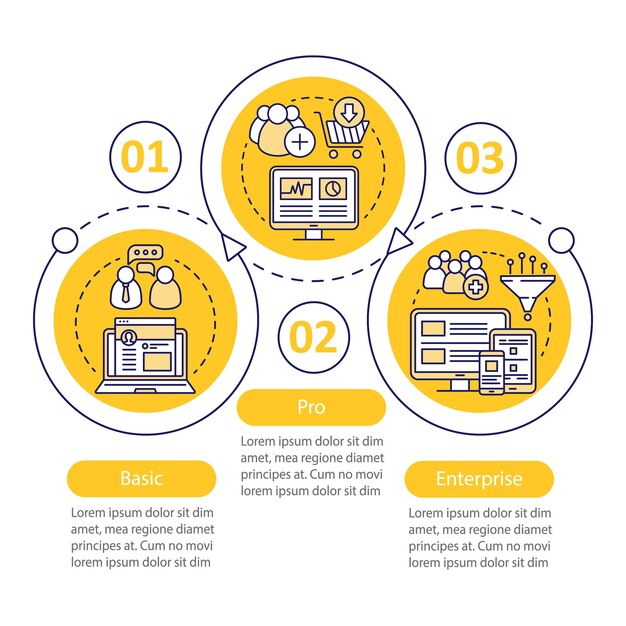 01

Basic

Lorem ipsum dolor sit dim amet, mea regione diamet principes at. Cum no movi lorem ipsum dolor sit dim

02

Pro

Lorem ipsum dolor sit dim amet, mea regione diamet principes at. Cum no movi lorem ipsum dolor sit dim

03

Enterprise

Lorem ipsum dolor sit dim amet, mea regione diamet principes at. Cum no movi lorem ipsum dolor sit dim