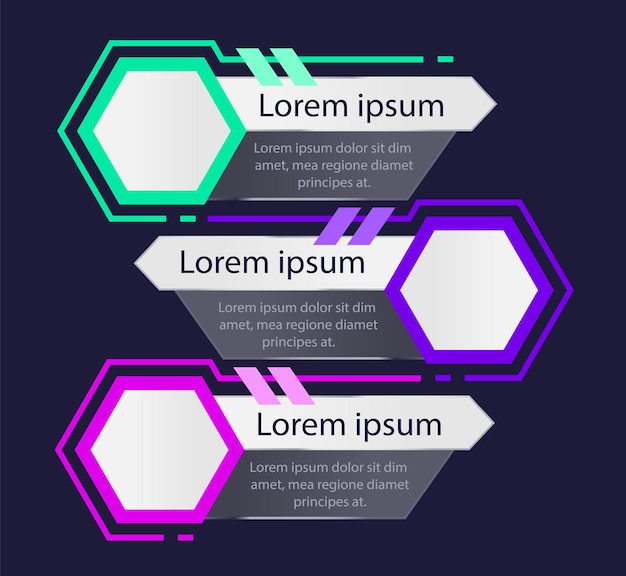 Lorem ipsum

Lorem ipsum dolor sit dim amet, mea regione diamet principes at.

Lorem ipsum

Lorem ipsum dolor sit dim amet, mea regione diamet principes at.

Lorem ipsum

Lorem ipsum dolor sit dim amet, mea regione diamet principes at.